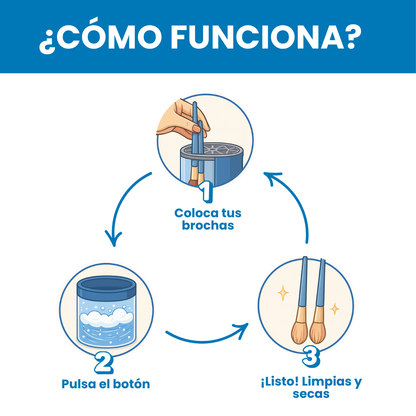 ¿CÓMO FUNCIONA?

1
Coloca tus brochas

2
Pulsa el botón

3
¡Listo! Limpias y secas